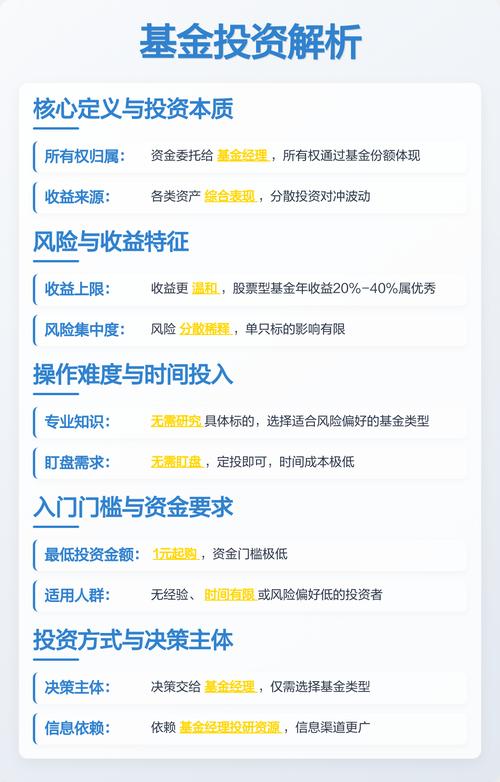 基金投资解析

核心定义与投资本质

所有权归属： 资金委托给 基金经理，所有权通过基金份额体现

收益来源： 各类资产 综合表现，分散投资对冲波动

风险与收益特征

收益上限： 收益更 温和，股票型基金年收益20%-40%属优秀

风险集中度： 风险 分散稀释，单只标的影响有限

操作难度与时间投入

专业知识： 无需研究 具体标的，选择适合风险偏好的基金类型

盯盘需求： 无需盯盘，定投即可，时间成本极低

入门门槛与资金要求

最低投资金额： 1元起购，资金门槛极低

适用人群： 无经验、时间有限 或风险偏好低的投资者

投资方式与决策主体

决策主体： 决策交给 基金经理，仅需选择基金类型

信息依赖： 依赖 基金经理投研资源，信息渠道更广