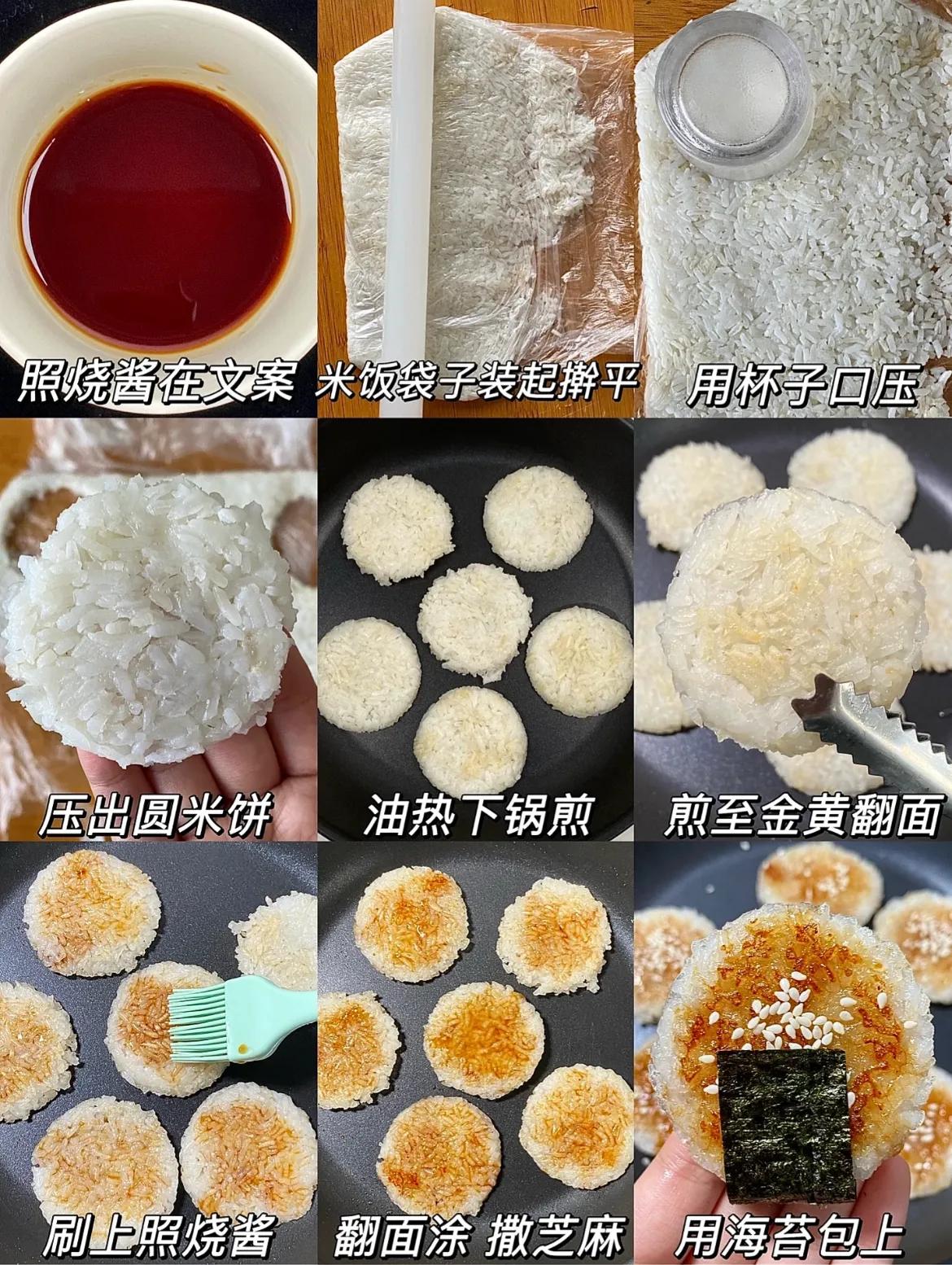 照烧酱在文案

米饭袋子装起擀平

用杯子口压

压出圆米饼

油热下锅煎

煎至金黄翻面

刷上照烧酱

翻面涂 撒芝麻

用海苔包上