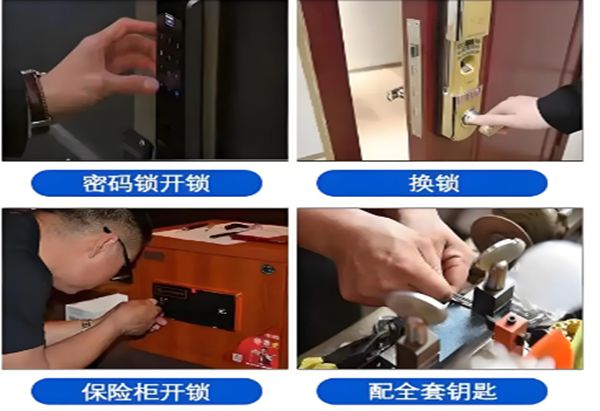 密码锁开锁

换锁

保险柜开锁

配全套钥匙