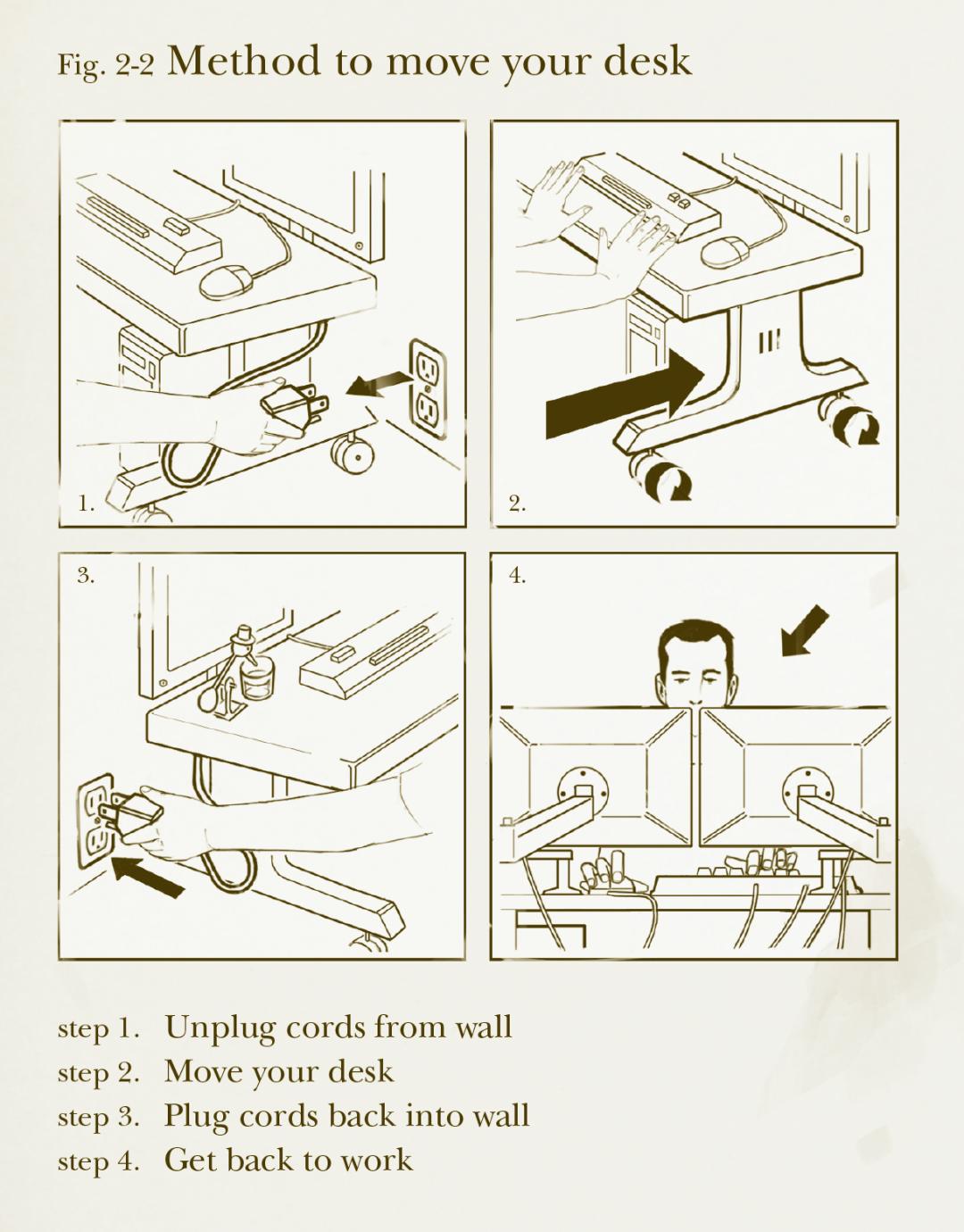 Fig. 2-2 Method to move your desk

1.

2.

3.

4.

step 1. Unplug cords from wall
step 2. Move your desk
step 3. Plug cords back into wall
step 4. Get back to work