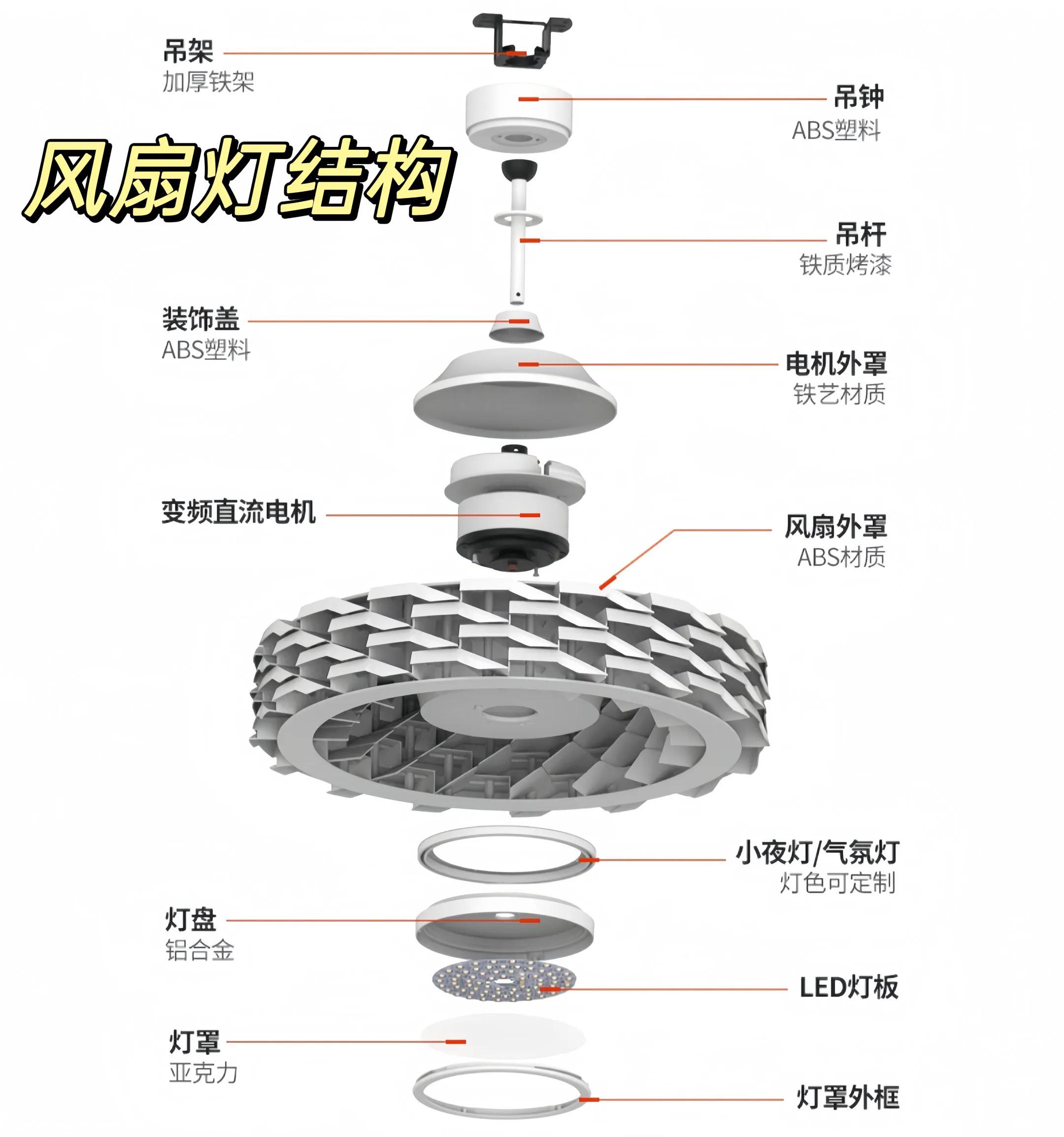 吊架
加厚铁架

吊钟
ABS塑料

风扇灯结构

吊杆
铁质烤漆

装饰盖
ABS塑料

电机外罩
铁艺材质

变频直流电机

风扇外罩
ABS材质

小夜灯/气氛灯
灯色可定制

灯盘
铝合金

LED灯板

灯罩
亚克力

灯罩外框