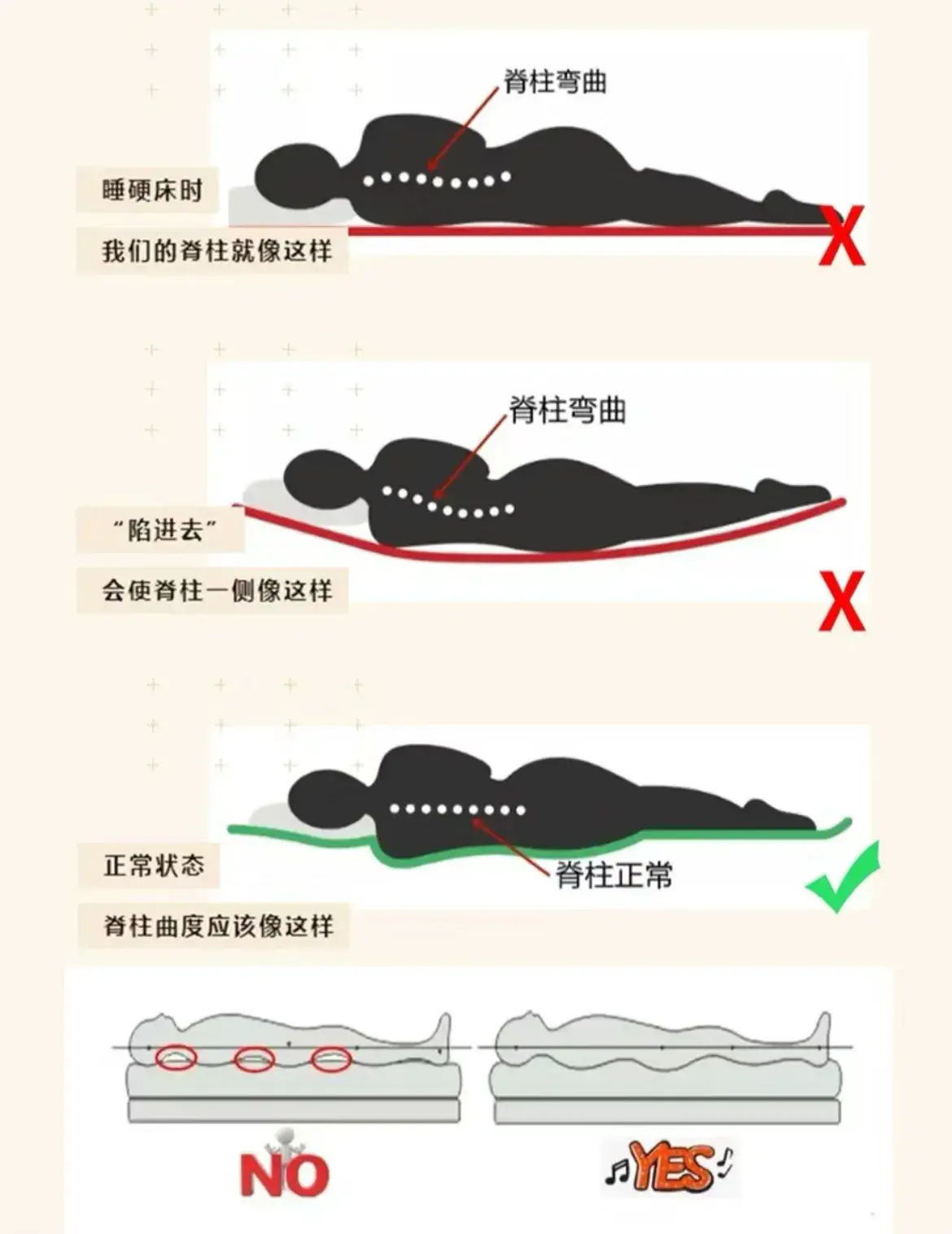 脊柱弯曲

睡硬床时

我们的脊柱就像这样

X

脊柱弯曲

“陷进去”

会使脊柱一侧像这样

X

正常状态

脊柱正常

脊柱曲度应该像这样

NO

YES