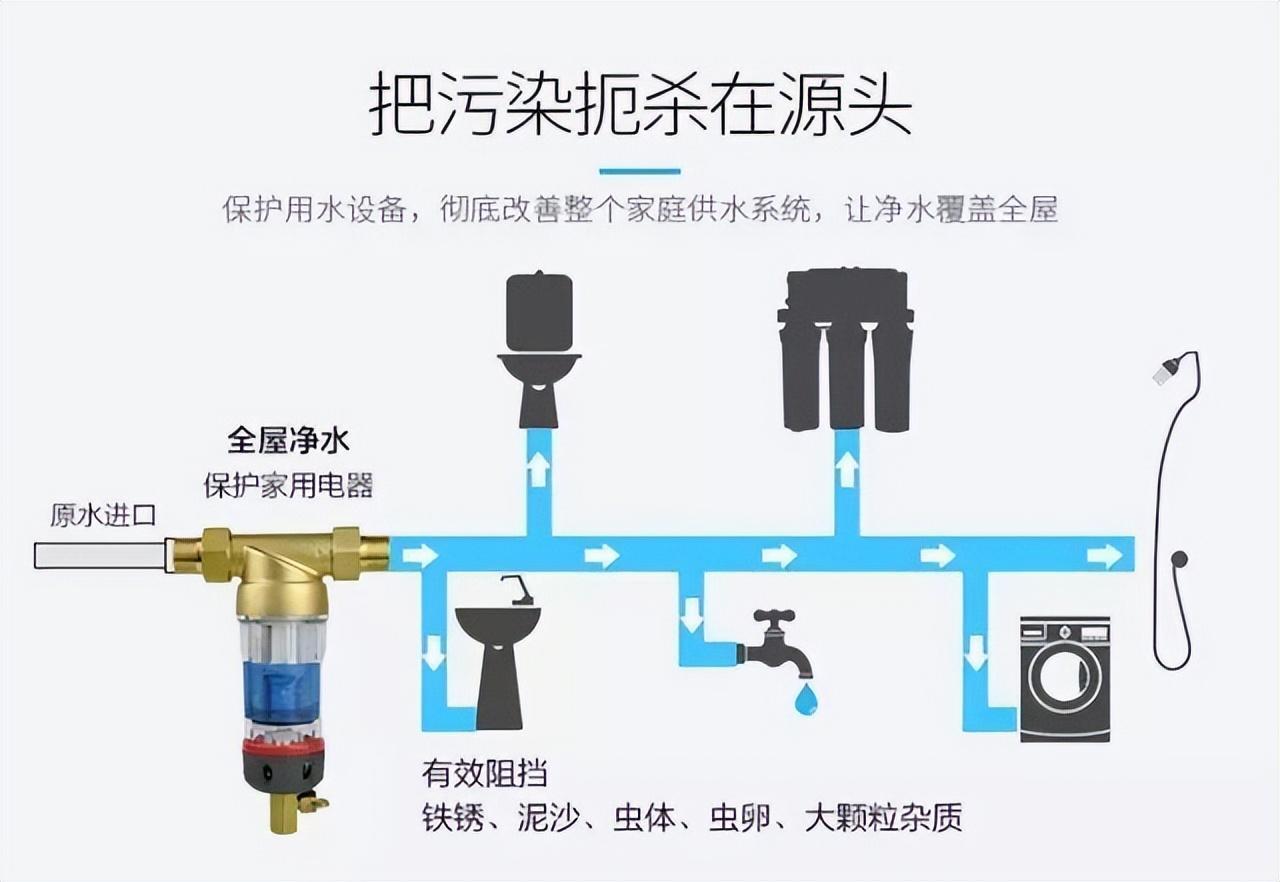 把污染扼杀在源头

保护用水设备，彻底改善整个家庭供水系统，让净水覆盖全屋

全屋净水
保护家用电器

原水进口

有效阻挡
铁锈、泥沙、虫体、虫卵、大颗粒杂质